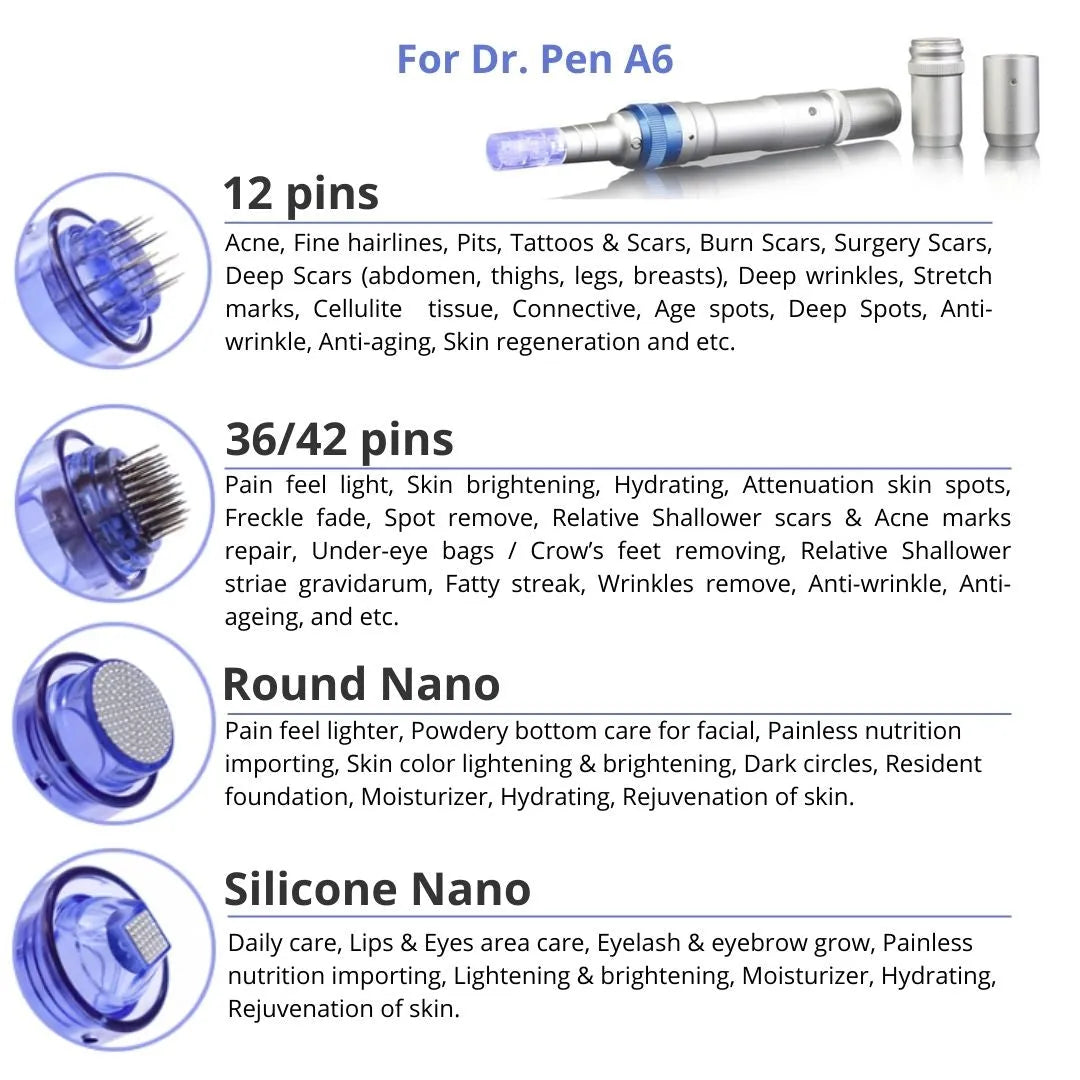 For Dr. Pen A6

12 pins

Acne, Fine hairlines, Pits, Tattoos & Scars, Burn Scars, Surgery Scars, Deep Scars (abdomen, thighs, legs, breasts), Deep wrinkles, Stretch marks, Cellulite tissue, Connective, Age spots, Deep Spots, Anti-wrinkle, Anti-aging, Skin regeneration and etc.

36/42 pins

Pain feel light, Skin brightening, Hydrating, Attenuation skin spots, Freckle fade, Spot remove, Relative Shallower scars & Acne marks repair, Under-eye bags / Crow's feet removing, Relative Shallower striae gravidarum, Fatty streak, Wrinkles remove, Anti-wrinkle, Anti-ageing, and etc.

Round Nano

Pain feel lighter, Powdery bottom care for facial, Painless nutrition importing, Skin color lightening & brightening, Dark circles, Resident foundation, Moisturizer, Hydrating, Rejuvenation of skin.

Silicone Nano

Daily care, Lips & Eyes area care, Eyelash & eyebrow grow, Painless nutrition importing, Lightening & brightening, Moisturizer, Hydrating, Rejuvenation of skin.