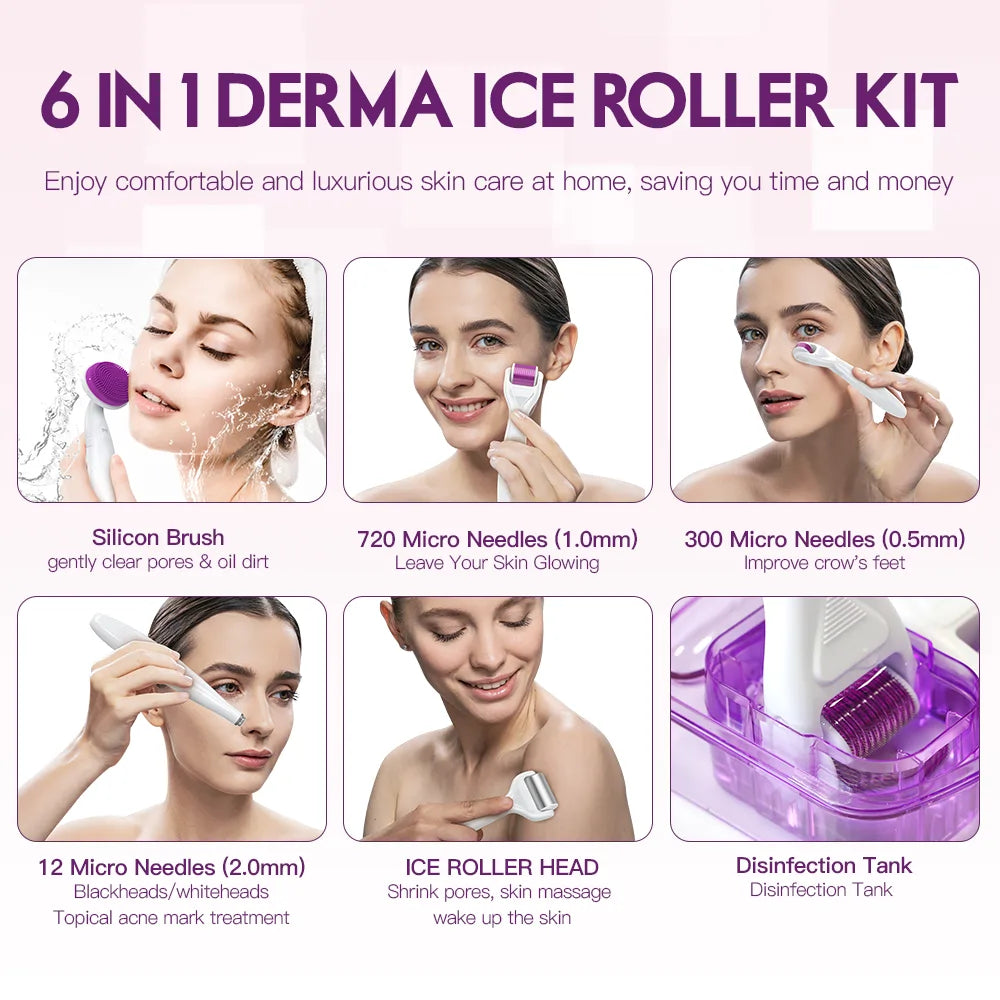 6 IN 1 DERMA ICE ROLLER KIT

Enjoy comfortable and luxurious skin care at home, saving you time and money

Silicon Brush
gently clear pores & oil dirt

720 Micro Needles (1.0mm)
Leave Your Skin Glowing

300 Micro Needles (0.5mm)
Improve crow's feet

12 Micro Needles (2.0mm)
Blackheads/whiteheads
Topical acne mark treatment

ICE ROLLER HEAD
Shrink pores, skin massage
wake up the skin

Disinfection Tank
Disinfection Tank