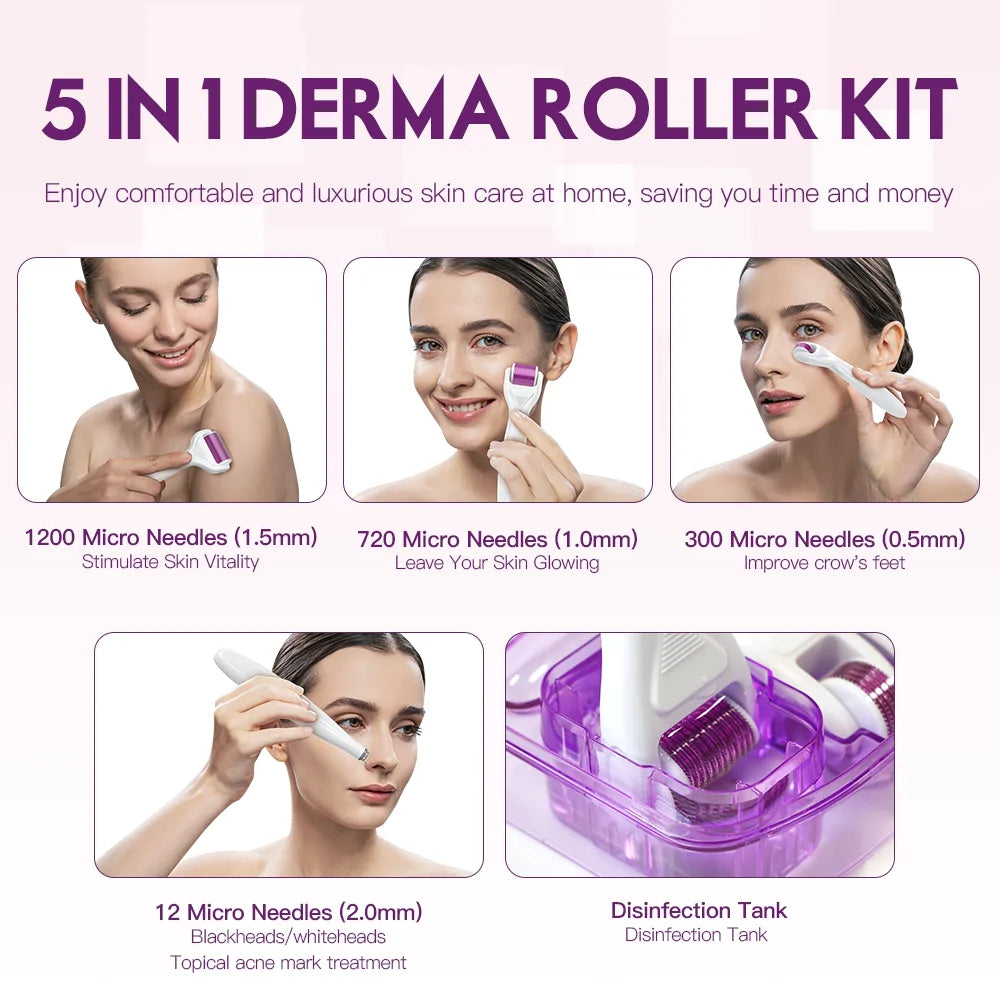 5 IN 1 DERMA ROLLER KIT

Enjoy comfortable and luxurious skin care at home, saving you time and money

1200 Micro Needles (1.5mm)
Stimulate Skin Vitality

720 Micro Needles (1.0mm)
Leave Your Skin Glowing

300 Micro Needles (0.5mm)
Improve crow's feet

12 Micro Needles (2.0mm)
Blackheads/whiteheads
Topical acne mark treatment

Disinfection Tank
Disinfection Tank